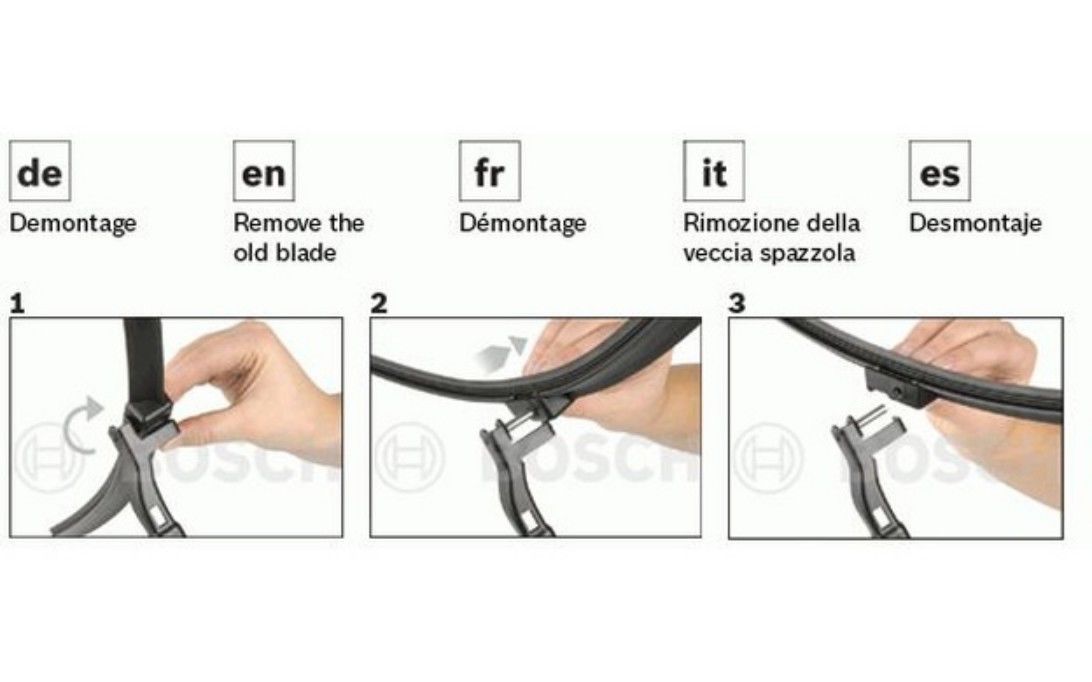 de
Demontage

en
Remove the old blade

fr
Démontage

it
Rimozione della veccia spazzola

es
Desmontaje

1

BOSCH

2

BOSCH

3

BOSCH