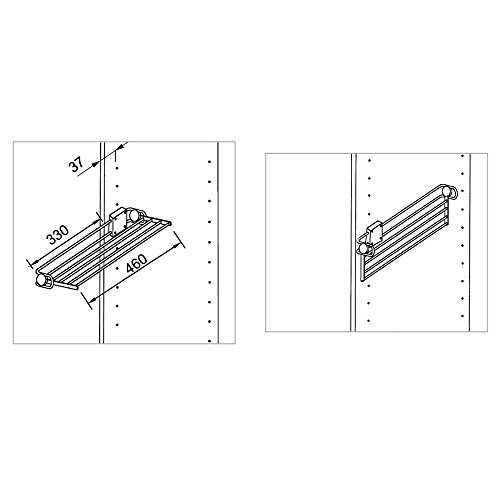 37

330

460