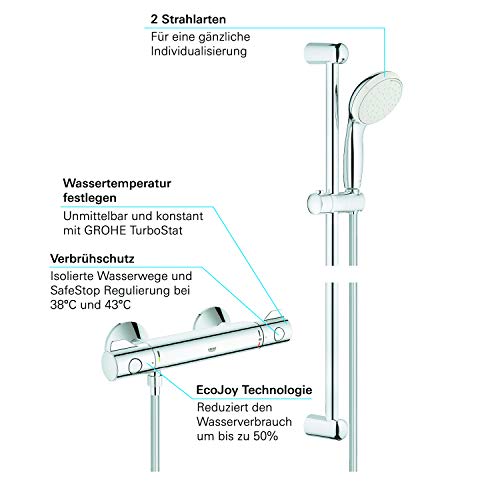 2 Strahlarten
Für eine gänzliche Individualisierung

Wassertemperatur festlegen
Unmittelbar und konstant mit GROHE TurboStat

Verbrühschutz
Isolierte Wasserwege und SafeStop Regulierung bei 38°C und 43°C

GROHE

EcoJoy Technologie
Reduziert den Wasserverbrauch um bis zu 50%