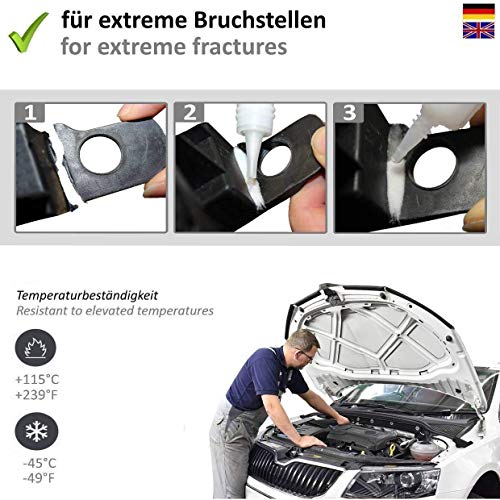 für extreme Bruchstellen
for extreme fractures

1

2

3

Temperaturbeständigkeit
Resistant to elevated temperatures

+115°C
+239°F

-45°C
-49°F